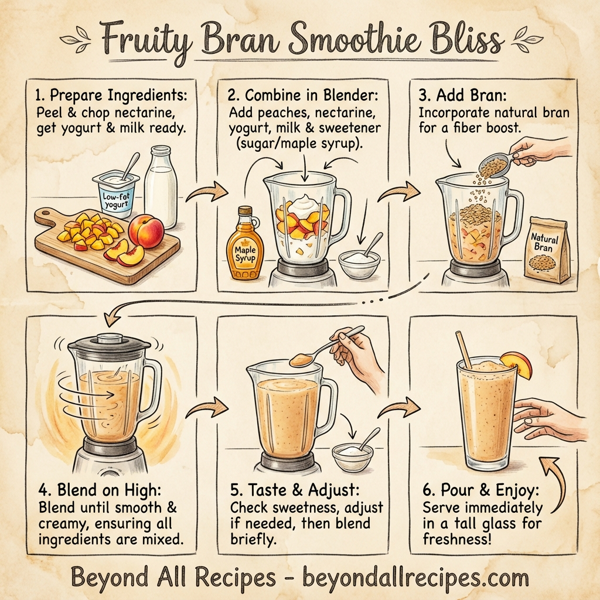 Fruity Bran Smoothie Bliss

1. Prepare Ingredients:
Peel & chop nectarine, get yogurt & milk ready.

Low-fat yogurt

2. Combine in Blender:
Add peaches, nectarine, yogurt, milk & sweetener (sugar/maple syrup).

Maple Syrup

3. Add Bran:
Incorporate natural bran for a fiber boost.

Natural Bran

4. Blend on High:
Blend until smooth & creamy, ensuring all ingredients are mixed.

5. Taste & Adjust:
Check sweetness, adjust if needed, then blend briefly.

6. Pour & Enjoy:
Serve immediately in a tall glass for freshness!

Beyond All Recipes - beyondallrecipes.com