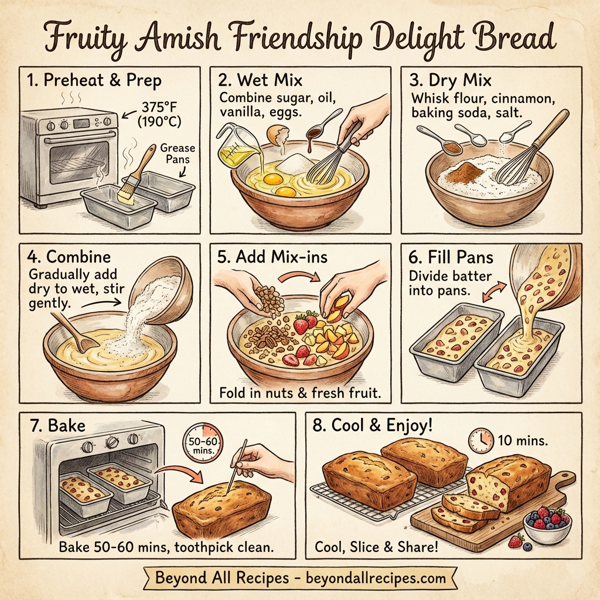 Fruity Amish Friendship Delight Bread

1. Preheat & Prep

375°F (190°C)

Grease Pans

2. Wet Mix

Combine sugar, oil, vanilla, eggs.

3. Dry Mix

Whisk flour, cinnamon, baking soda, salt.

4. Combine

Gradually add dry to wet, stir gently.

5. Add Mix-ins

Fold in nuts & fresh fruit.

6. Fill Pans

Divide batter into pans.

7. Bake

50-60 mins.

Bake 50-60 mins, toothpick clean.

8. Cool & Enjoy!

10 mins.

Cool, Slice & Share!

Beyond All Recipes - beyondallrecipes.com