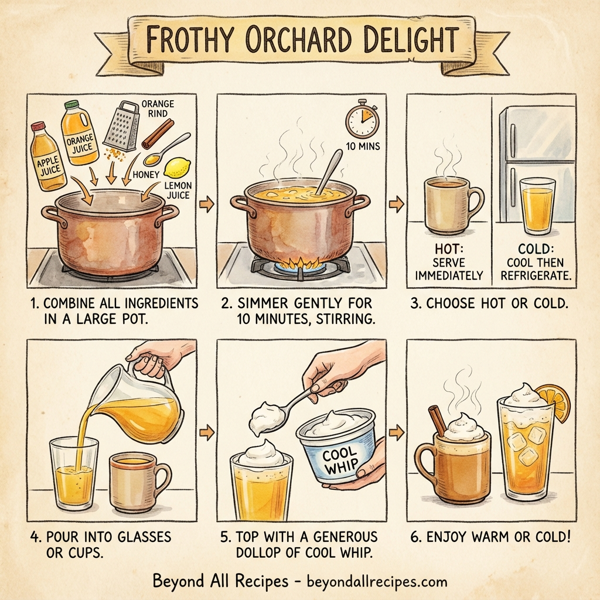 FROTHY ORCHARD DELIGHT

APPLE JUICE
ORANGE JUICE
ORANGE RIND
HONEY
LEMON JUICE

1. COMBINE ALL INGREDIENTS IN A LARGE POT.

10 MINS

2. SIMMER GENTLY FOR 10 MINUTES, STIRRING.

HOT: SERVE IMMEDIATELY

COLD: COOL THEN REFRIGERATE.

3. CHOOSE HOT OR COLD.

4. POUR INTO GLASSES OR CUPS.

COOL WHIP

5. TOP WITH A GENEROUS DOLLOP OF COOL WHIP.

6. ENJOY WARM OR COLD!

Beyond All Recipes - beyondallrecipes.com