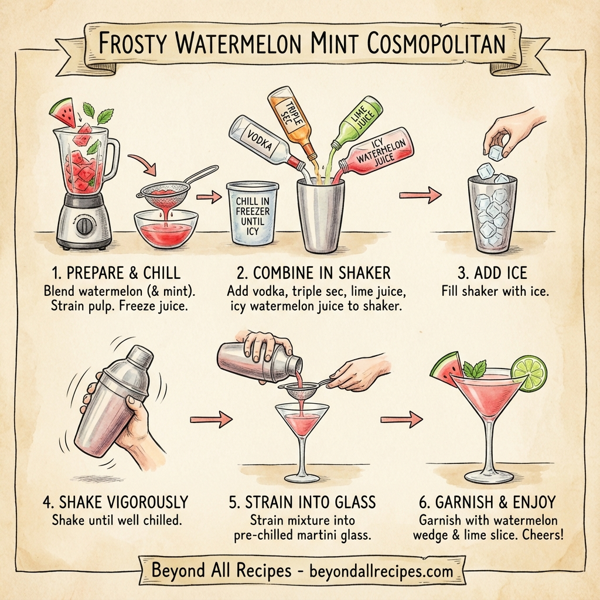 FROSTY WATERMELON MINT COSMOPOLITAN

CHILL IN FREEZER UNTIL ICY

VODKA

TRIPLE SEC

LIME JUICE

ICY WATERMELON JUICE

1. PREPARE & CHILL
Blend watermelon (& mint). Strain pulp. Freeze juice.

2. COMBINE IN SHAKER
Add vodka, triple sec, lime juice, icy watermelon juice to shaker.

3. ADD ICE
Fill shaker with ice.

4. SHAKE VIGOROUSLY
Shake until well chilled.

5. STRAIN INTO GLASS
Strain mixture into pre-chilled martini glass.

6. GARNISH & ENJOY
Garnish with watermelon wedge & lime slice. Cheers!

Beyond All Recipes - beyondallrecipes.com