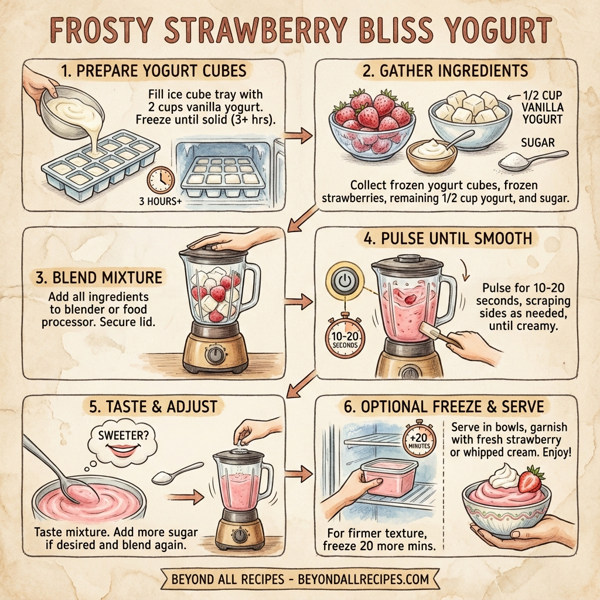 FROSTY STRAWBERRY BLISS YOGURT

1. PREPARE YOGURT CUBES

Fill ice cube tray with 2 cups vanilla yogurt. Freeze until solid (3+ hrs).

3 HOURS+

2. GATHER INGREDIENTS

1/2 CUP VANILLA YOGURT

SUGAR

Collect frozen yogurt cubes, frozen strawberries, remaining 1/2 cup yogurt, and sugar.

3. BLEND MIXTURE

Add all ingredients to blender or food processor. Secure lid.

4. PULSE UNTIL SMOOTH

10-20 SECONDS

Pulse for 10-20 seconds, scraping sides as needed, until creamy.

5. TASTE & ADJUST

SWEETER?

Taste mixture. Add more sugar if desired and blend again.

6. OPTIONAL FREEZE & SERVE

+20 MINUTES

Serve in bowls, garnish with fresh strawberry or whipped cream. Enjoy!

For firmer texture, freeze 20 more mins.

BEYOND ALL RECIPES - BEYONDALLRECIPES.COM