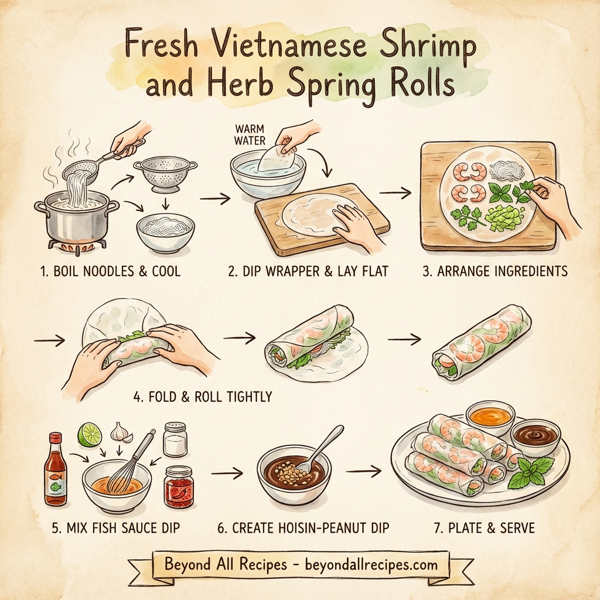 Fresh Vietnamese Shrimp and Herb Spring Rolls

WARM WATER

1. BOIL NOODLES & COOL

2. DIP WRAPPER & LAY FLAT

3. ARRANGE INGREDIENTS

4. FOLD & ROLL TIGHTLY

5. MIX FISH SAUCE DIP

6. CREATE HOISIN-PEANUT DIP

7. PLATE & SERVE

Beyond All Recipes - beyondallrecipes.com