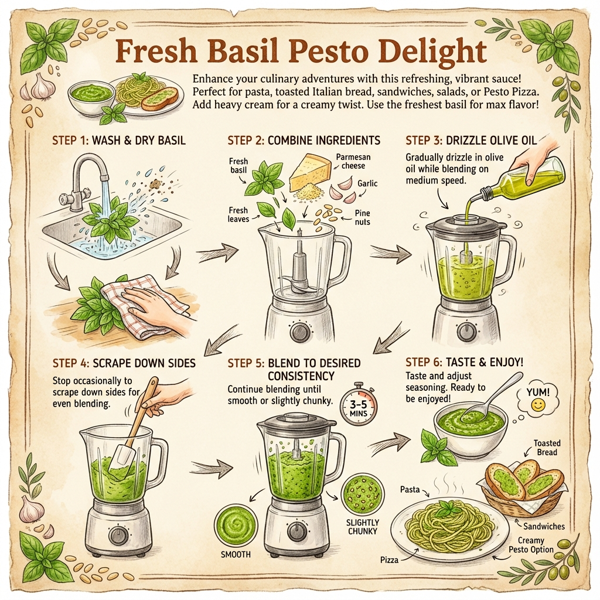 Fresh Basil Pesto Delight

Enhance your culinary adventures with this refreshing, vibrant sauce! Perfect for pasta, toasted Italian bread, sandwiches, salads, or Pesto Pizza. Add heavy cream for a creamy twist. Use the freshest basil for max flavor!

STEP 1: WASH & DRY BASIL

STEP 2: COMBINE INGREDIENTS

Fresh basil

Parmesan cheese

Garlic

Fresh leaves

Pine nuts

STEP 3: DRIZZLE OLIVE OIL

Gradually drizzle in olive oil while blending on medium speed.

STEP 4: SCRAPE DOWN SIDES

Stop occasionally to scrape down sides for even blending.

STEP 5: BLEND TO DESIRED CONSISTENCY

Continue blending until smooth or slightly chunky.

3-5 MINS

SMOOTH

SLIGHTLY CHUNKY

STEP 6: TASTE & ENJOY!

Taste and adjust seasoning. Ready to be enjoyed!

YUM!

Toasted Bread

Pasta

Sandwiches

Creamy Pesto Option

Pizza