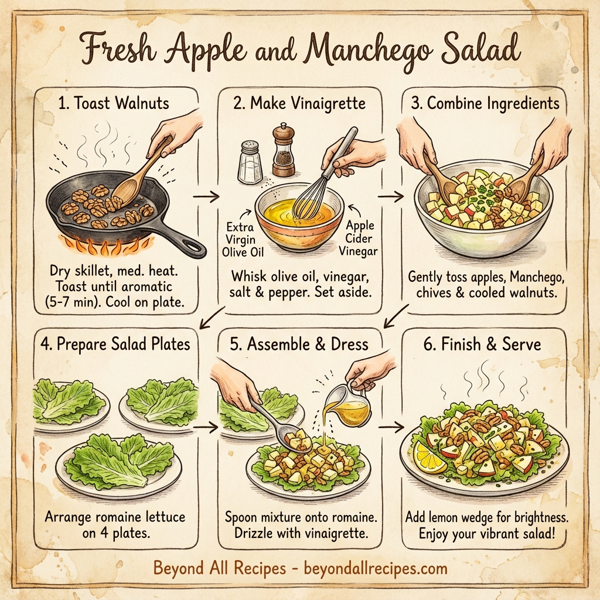 Fresh Apple and Manchego Salad

1. Toast Walnuts

Dry skillet, med. heat. Toast until aromatic (5-7 min). Cool on plate.

2. Make Vinaigrette

Extra Virgin Olive Oil

Apple Cider Vinegar

Whisk olive oil, vinegar, salt & pepper. Set aside.

3. Combine Ingredients

Gently toss apples, Manchego, chives & cooled walnuts.

4. Prepare Salad Plates

Arrange romaine lettuce on 4 plates.

5. Assemble & Dress

Spoon mixture onto romaine. Drizzle with vinaigrette.

6. Finish & Serve

Add lemon wedge for brightness. Enjoy your vibrant salad!

Beyond All Recipes - beyondallrecipes.com