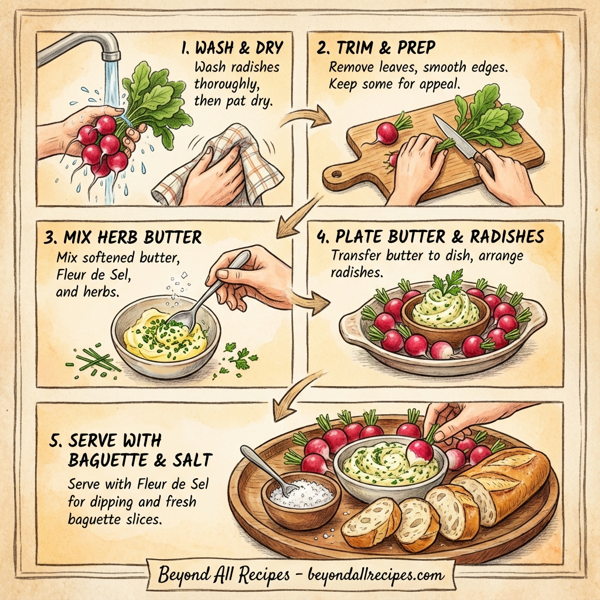 1. WASH & DRY
Wash radishes thoroughly, then pat dry.

2. TRIM & PREP
Remove leaves, smooth edges. Keep some for appeal.

3. MIX HERB BUTTER
Mix softened butter, Fleur de Sel, and herbs.

4. PLATE BUTTER & RADISHES
Transfer butter to dish, arrange radishes.

5. SERVE WITH BAGUETTE & SALT
Serve with Fleur de Sel for dipping and fresh baguette slices.

Beyond All Recipes - beyondallrecipes.com