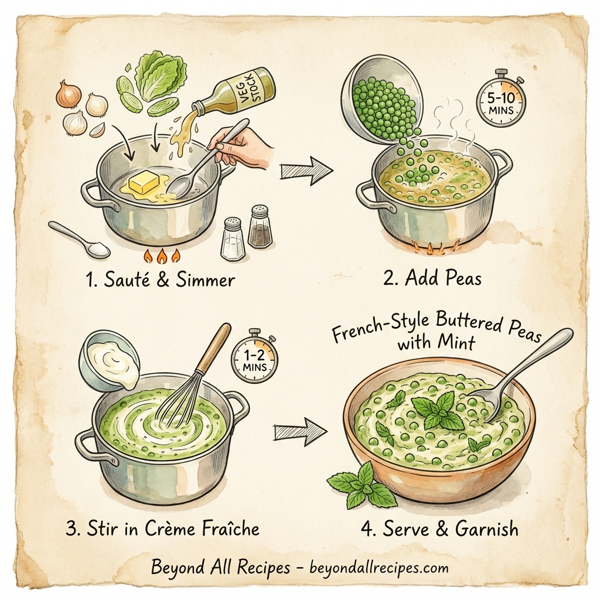 VEG STOCK

5-10 MINS

1. Sauté & Simmer

2. Add Peas

1-2 MINS

French-Style Buttered Peas with Mint

3. Stir in Crème Fraîche

4. Serve & Garnish

Beyond All Recipes - beyondallrecipes.com