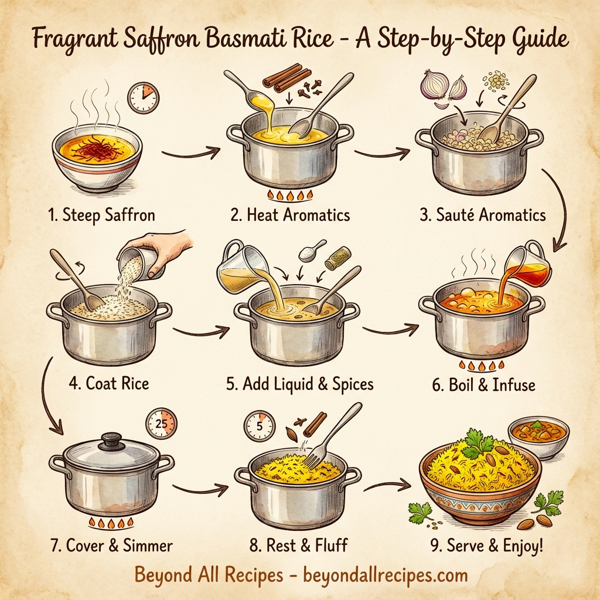 Fragrant Saffron Basmati Rice - A Step-by-Step Guide

1. Steep Saffron

2. Heat Aromatics

3. Sauté Aromatics

4. Coat Rice

5. Add Liquid & Spices

6. Boil & Infuse

25

7. Cover & Simmer

5

8. Rest & Fluff

9. Serve & Enjoy!

Beyond All Recipes - beyondallrecipes.com