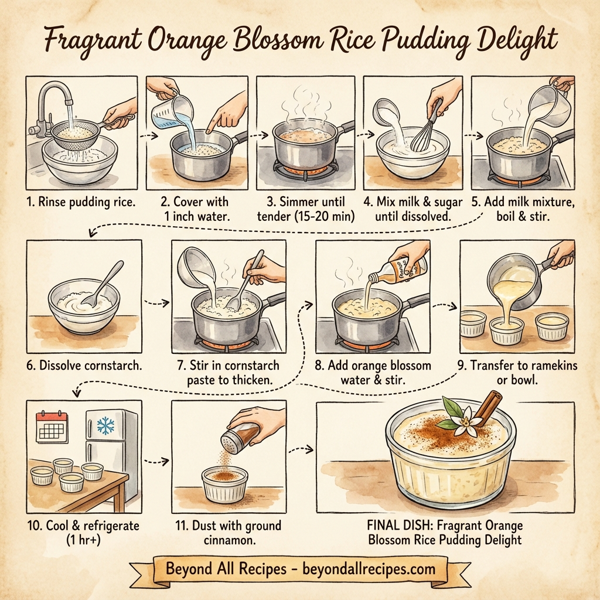 Fragrant Orange Blossom Rice Pudding Delight

1. Rinse pudding rice.

2. Cover with 1 inch water.

3. Simmer until tender (15-20 min)

4. Mix milk & sugar until dissolved.

5. Add milk mixture, boil & stir.

6. Dissolve cornstarch.

7. Stir in cornstarch paste to thicken.

8. Add orange blossom water & stir.

9. Transfer to ramekins or bowl.

10. Cool & refrigerate (1 hr+)

11. Dust with ground cinnamon.

FINAL DISH: Fragrant Orange Blossom Rice Pudding Delight

Beyond All Recipes - beyondallrecipes.com