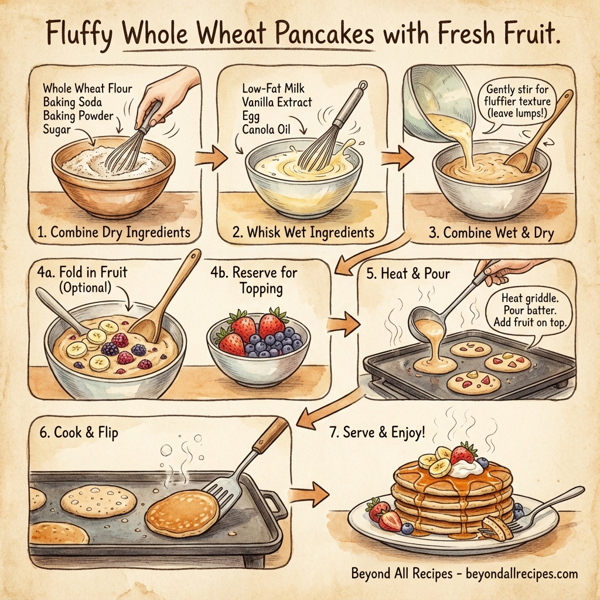 Fluffy Whole Wheat Pancakes with Fresh Fruit.

Whole Wheat Flour
Baking Soda
Baking Powder
Sugar

1. Combine Dry Ingredients

Low-Fat Milk
Vanilla Extract
Egg
Canola Oil

2. Whisk Wet Ingredients

Gently stir for fluffier texture (leave lumps!)

3. Combine Wet & Dry

4a. Fold in Fruit (Optional)

4b. Reserve for Topping

5. Heat & Pour

Heat griddle. Pour batter. Add fruit on top.

6. Cook & Flip

7. Serve & Enjoy!

Beyond All Recipes - beyondallrecipes.com