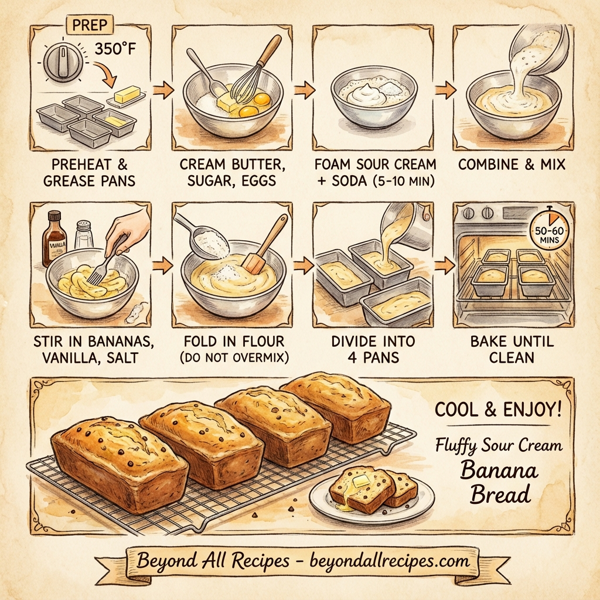 PREP

350°F

PREHEAT & GREASE PANS

CREAM BUTTER, SUGAR, EGGS

FOAM SOUR CREAM + SODA (5-10 MIN)

COMBINE & MIX

VANILLA

STIR IN BANANAS, VANILLA, SALT

FOLD IN FLOUR (DO NOT OVERMIX)

DIVIDE INTO 4 PANS

50-60 MINS

BAKE UNTIL CLEAN

COOL & ENJOY!

Fluffy Sour Cream Banana Bread

Beyond All Recipes - beyondallrecipes.com