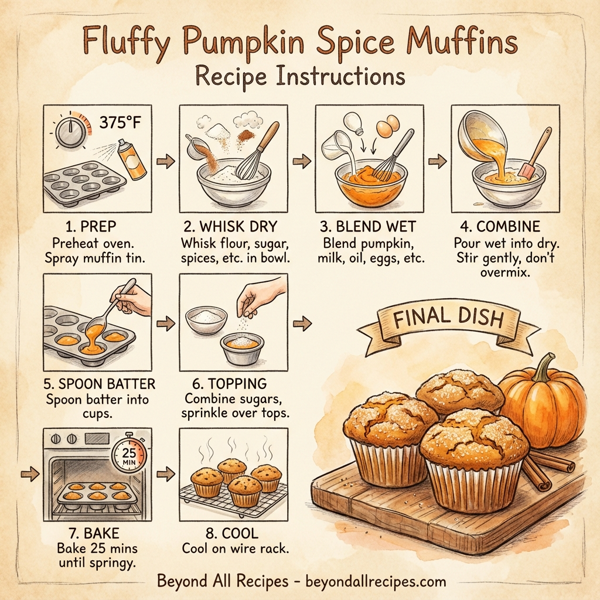 Fluffy Pumpkin Spice Muffins
Recipe Instructions

375°F

1. PREP
Preheat oven. Spray muffin tin.

2. WHISK DRY
Whisk flour, sugar, spices, etc. in bowl.

3. BLEND WET
Blend pumpkin, milk, oil, eggs, etc.

4. COMBINE
Pour wet into dry. Stir gently, don't overmix.

5. SPOON BATTER
Spoon batter into cups.

6. TOPPING
Combine sugars, sprinkle over tops.

FINAL DISH

25 MIN

7. BAKE
Bake 25 mins until springy.

8. COOL
Cool on wire rack.

Beyond All Recipes - beyondallrecipes.com