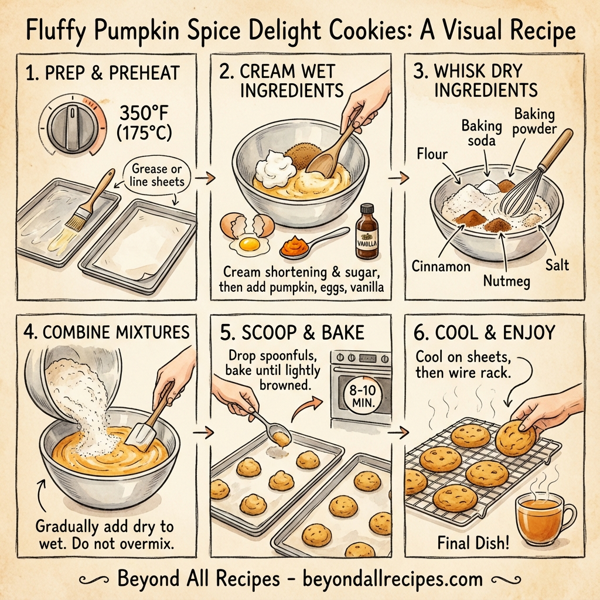 Fluffy Pumpkin Spice Delight Cookies: A Visual Recipe

1. PREP & PREHEAT

350°F (175°C)

Grease or line sheets

2. CREAM WET INGREDIENTS

VANILLA

Cream shortening & sugar, then add pumpkin, eggs, vanilla

3. WHISK DRY INGREDIENTS

Flour

Baking soda

Baking powder

Cinnamon

Nutmeg

Salt

4. COMBINE MIXTURES

Gradually add dry to wet. Do not overmix.

5. SCOOP & BAKE

Drop spoonfuls, bake until lightly browned.

8-10 MIN.

6. COOL & ENJOY

Cool on sheets, then wire rack.

Final Dish!

Beyond All Recipes - beyondallrecipes.com