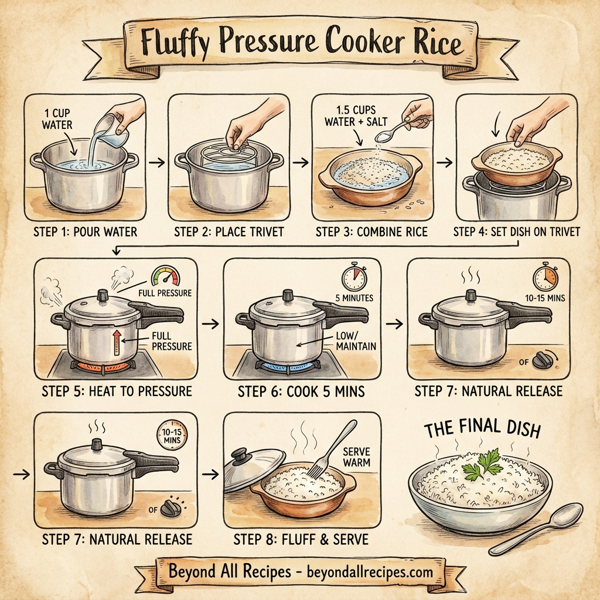 Fluffy Pressure Cooker Rice

1 CUP WATER

STEP 1: POUR WATER

STEP 2: PLACE TRIVET

1.5 CUPS WATER + SALT

STEP 3: COMBINE RICE

STEP 4: SET DISH ON TRIVET

FULL PRESSURE

FULL PRESSURE

STEP 5: HEAT TO PRESSURE

5 MINUTES

LOW/ MAINTAIN

STEP 6: COOK 5 MINS

10-15 MINS

OF

STEP 7: NATURAL RELEASE

10-15 MINS

OF

STEP 7: NATURAL RELEASE

SERVE WARM

STEP 8: FLUFF & SERVE

THE FINAL DISH

Beyond All Recipes - beyondallrecipes.com