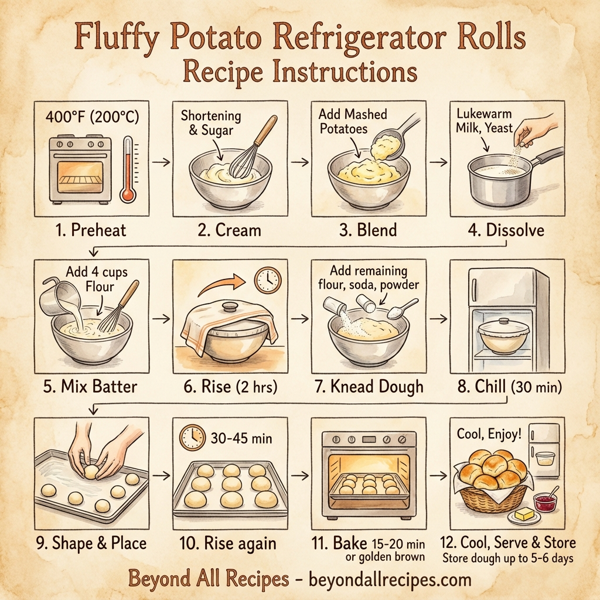 Fluffy Potato Refrigerator Rolls
Recipe Instructions

400°F (200°C)
1. Preheat

Shortening & Sugar
2. Cream

Add Mashed Potatoes
3. Blend

Lukewarm Milk, Yeast
4. Dissolve

Add 4 cups Flour
5. Mix Batter

6. Rise (2 hrs)

Add remaining flour, soda, powder
7. Knead Dough

8. Chill (30 min)

9. Shape & Place

30-45 min
10. Rise again

11. Bake 15-20 min or golden brown

Cool, Enjoy!
12. Cool, Serve & Store
Store dough up to 5-6 days

Beyond All Recipes - beyondallrecipes.com