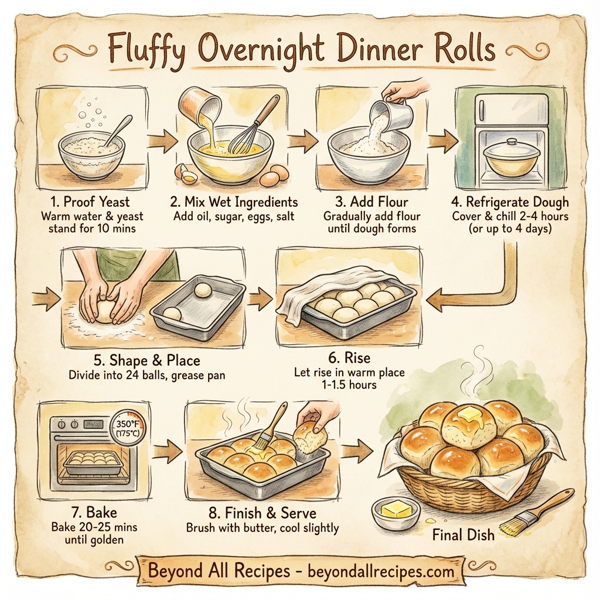 Fluffy Overnight Dinner Rolls

1. Proof Yeast
Warm water & yeast stand for 10 mins

2. Mix Wet Ingredients
Add oil, sugar, eggs, salt

3. Add Flour
Gradually add flour until dough forms

4. Refrigerate Dough
Cover & chill 2-4 hours (or up to 4 days)

5. Shape & Place
Divide into 24 balls, grease pan

6. Rise
Let rise in warm place 1-1.5 hours

350°F (175°C)

7. Bake
Bake 20-25 mins until golden

8. Finish & Serve
Brush with butter, cool slightly

Final Dish

Beyond All Recipes - beyondallrecipes.com