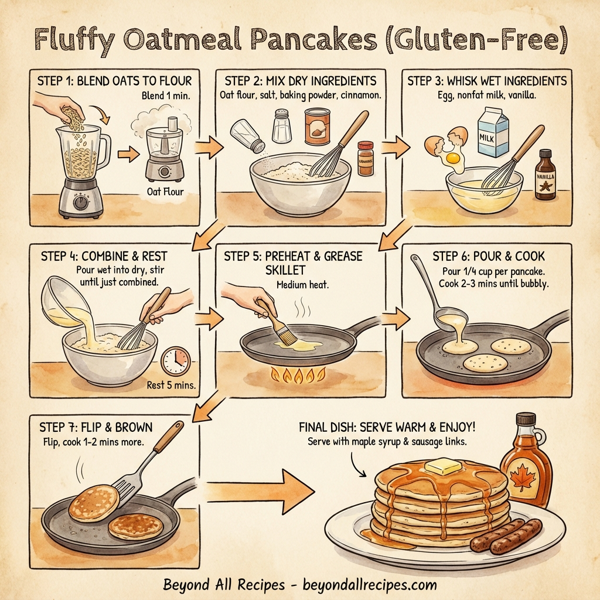 Fluffy Oatmeal Pancakes (Gluten-Free)

STEP 1: BLEND OATS TO FLOUR
Blend 1 min.
Oat Flour

STEP 2: MIX DRY INGREDIENTS
Oat flour, salt, baking powder, cinnamon.

STEP 3: WHISK WET INGREDIENTS
Egg, nonfat milk, vanilla.
MILK
VANILLA

STEP 4: COMBINE & REST
Pour wet into dry, stir until just combined.
Rest 5 mins.

STEP 5: PREHEAT & GREASE SKILLET
Medium heat.

STEP 6: POUR & COOK
Pour 1/4 cup per pancake. Cook 2-3 mins until bubbly.

STEP 7: FLIP & BROWN
Flip, cook 1-2 mins more.

FINAL DISH: SERVE WARM & ENJOY!
Serve with maple syrup & sausage links.

Beyond All Recipes - beyondallrecipes.com