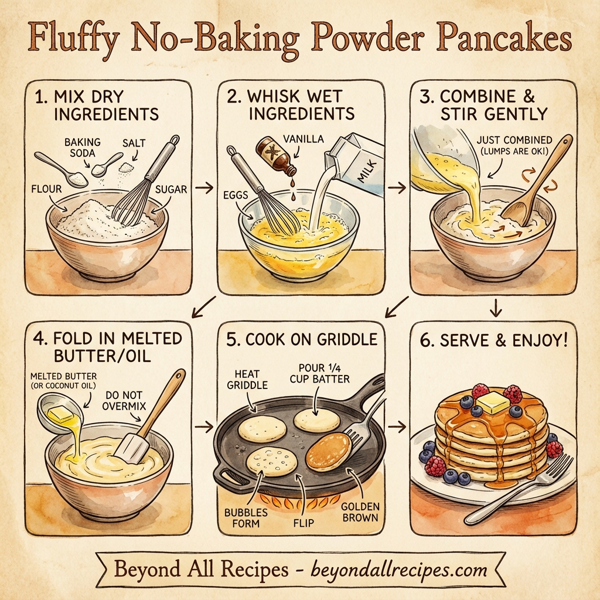 Fluffy No-Baking Powder Pancakes

1. MIX DRY INGREDIENTS

BAKING SODA

SALT

FLOUR

SUGAR

2. WHISK WET INGREDIENTS

VANILLA

EGGS

MILK

3. COMBINE & STIR GENTLY

JUST COMBINED (LUMPS ARE OK!)

4. FOLD IN MELTED BUTTER/OIL

MELTED BUTTER (OR COCONUT OIL)

DO NOT OVERMIX

5. COOK ON GRIDDLE

HEAT GRIDDLE

POUR 1/4 CUP BATTER

BUBBLES FORM

FLIP

GOLDEN BROWN

6. SERVE & ENJOY!

Beyond All Recipes - beyondallrecipes.com