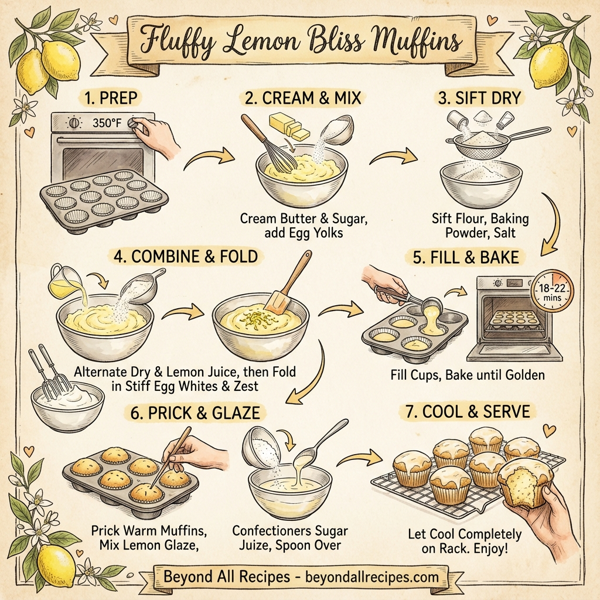 Fluffy Lemon Bliss Muffins

1. PREP

350°F

2. CREAM & MIX

Cream Butter & Sugar, add Egg Yolks

3. SIFT DRY

Sift Flour, Baking Powder, Salt

4. COMBINE & FOLD

Alternate Dry & Lemon Juice, then Fold in Stiff Egg Whites & Zest

5. FILL & BAKE

18-22 mins

Fill Cups, Bake until Golden

6. PRICK & GLAZE

Prick Warm Muffins, Mix Lemon Glaze,

Confectioners Sugar Juize, Spoon Over

7. COOL & SERVE

Let Cool Completely on Rack. Enjoy!

Beyond All Recipes - beyondallrecipes.com