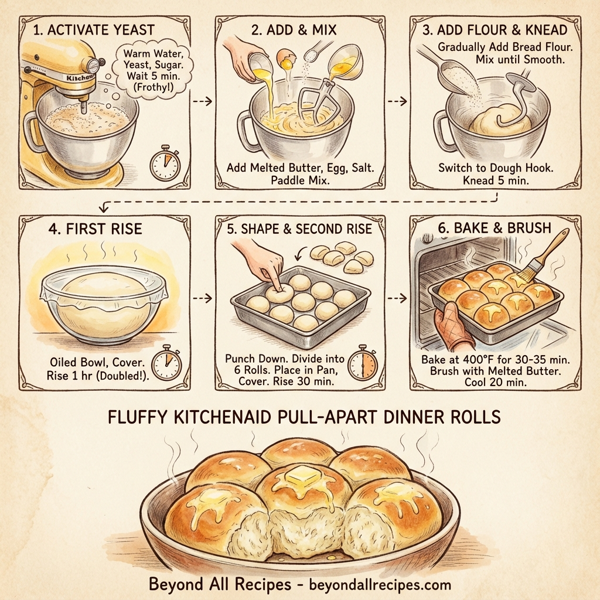 1. ACTIVATE YEAST

Kitchen

Warm Water, Yeast, Sugar. Wait 5 min. (Frothy!)

2. ADD & MIX

Add Melted Butter, Egg, Salt. Paddle Mix.

3. ADD FLOUR & KNEAD

Gradually Add Bread Flour. Mix until Smooth.

Switch to Dough Hook. Knead 5 min.

4. FIRST RISE

Oiled Bowl, Cover. Rise 1 hr (Doubled!).

5. SHAPE & SECOND RISE

Punch Down. Divide into 6 Rolls. Place in Pan, Cover. Rise 30 min.

6. BAKE & BRUSH

Bake at 400°F for 30-35 min. Brush with Melted Butter. Cool 20 min.

FLUFFY KITCHENAID PULL-APART DINNER ROLLS

Beyond All Recipes - beyondallrecipes.com