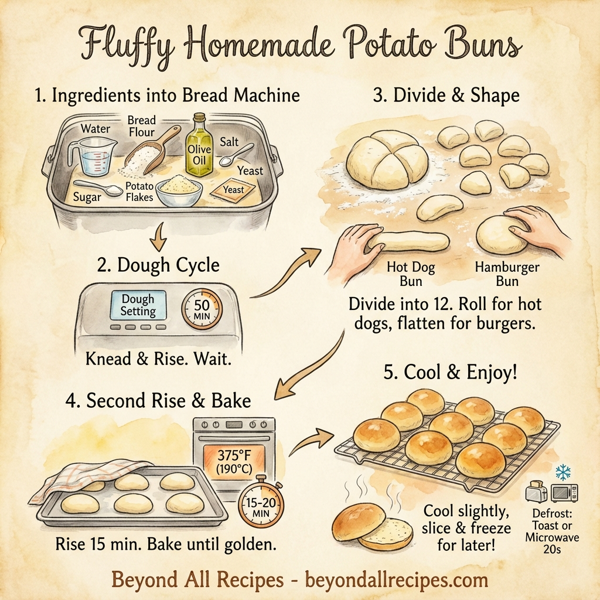 Fluffy Homemade Potato Buns

1. Ingredients into Bread Machine

Water
Bread Flour
Olive Oil
Salt
Yeast
Sugar
Potato Flakes
Yeast

2. Dough Cycle

Dough Setting
50 MIN

Knead & Rise. Wait.

3. Divide & Shape

Hot Dog Bun
Hamburger Bun

Divide into 12. Roll for hot dogs, flatten for burgers.

4. Second Rise & Bake

375°F (190°C)
15-20 MIN

Rise 15 min. Bake until golden.

5. Cool & Enjoy!

Cool slightly, slice & freeze for later!

Defrost: Toast or Microwave 20s

Beyond All Recipes - beyondallrecipes.com