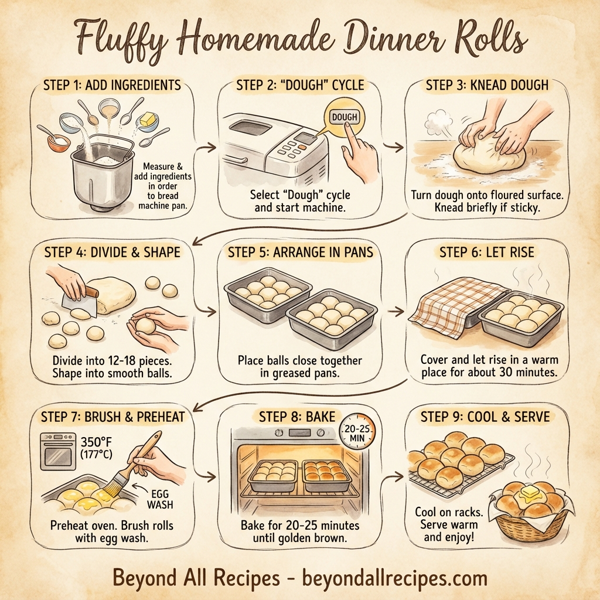 Fluffy Homemade Dinner Rolls

STEP 1: ADD INGREDIENTS

Measure & add ingredients in order to bread machine pan.

STEP 2: "DOUGH" CYCLE

DOUGH

Select "Dough" cycle and start machine.

STEP 3: KNEAD DOUGH

Turn dough onto floured surface. Knead briefly if sticky.

STEP 4: DIVIDE & SHAPE

Divide into 12-18 pieces. Shape into smooth balls.

STEP 5: ARRANGE IN PANS

Place balls close together in greased pans.

STEP 6: LET RISE

Cover and let rise in a warm place for about 30 minutes.

STEP 7: BRUSH & PREHEAT

350°F (177°C)

EGG WASH

Preheat oven. Brush rolls with egg wash.

STEP 8: BAKE

20-25 MIN

Bake for 20-25 minutes until golden brown.

STEP 9: COOL & SERVE

Cool on racks. Serve warm and enjoy!

Beyond All Recipes - beyondallrecipes.com