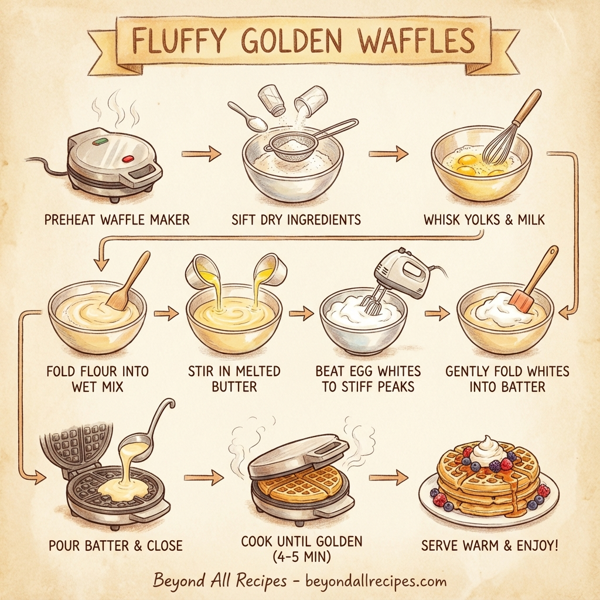 FLUFFY GOLDEN WAFFLES

PREHEAT WAFFLE MAKER

SIFT DRY INGREDIENTS

WHISK YOLKS & MILK

FOLD FLOUR INTO WET MIX

STIR IN MELTED BUTTER

BEAT EGG WHITES TO STIFF PEAKS

GENTLY FOLD WHITES INTO BATTER

POUR BATTER & CLOSE

COOK UNTIL GOLDEN (4-5 MIN)

SERVE WARM & ENJOY!

Beyond All Recipes - beyondallrecipes.com