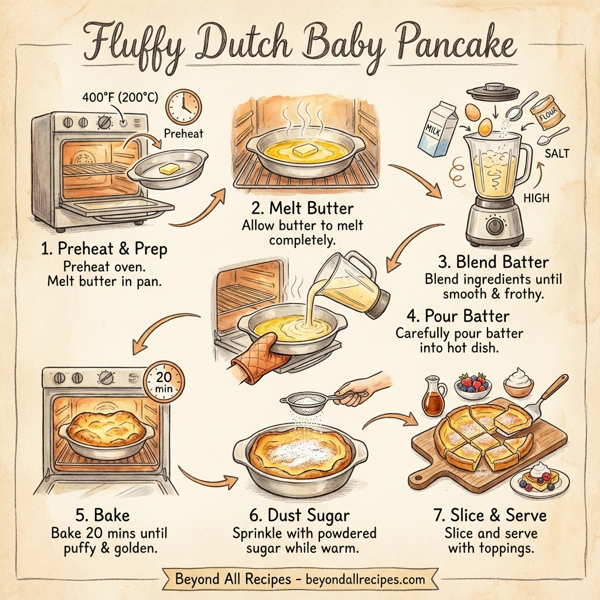 Fluffy Dutch Baby Pancake

400°F (200°C)

Preheat

1. Preheat & Prep
Preheat oven. Melt butter in pan.

2. Melt Butter
Allow butter to melt completely.

MILK

FLOUR

SALT

HIGH

3. Blend Batter
Blend ingredients until smooth & frothy.

4. Pour Batter
Carefully pour batter into hot dish.

20 min

5. Bake
Bake 20 mins until puffy & golden.

6. Dust Sugar
Sprinkle with powdered sugar while warm.

7. Slice & Serve
Slice and serve with toppings.

Beyond All Recipes - beyondallrecipes.com