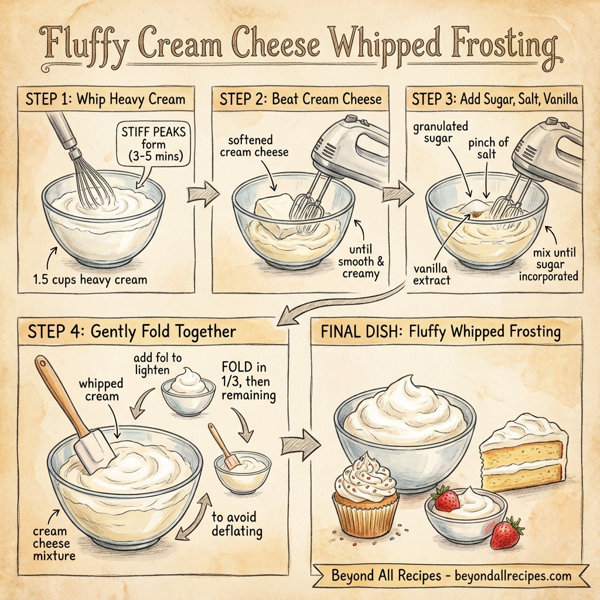 Fluffy Cream Cheese Whipped Frosting

STEP 1: Whip Heavy Cream

STIFF PEAKS form (3-5 mins)

1.5 cups heavy cream

STEP 2: Beat Cream Cheese

softened cream cheese

until smooth & creamy

STEP 3: Add Sugar, Salt, Vanilla

granulated sugar

pinch of salt

vanilla extract

mix until sugar incorporated

STEP 4: Gently Fold Together

add fol to lighten

whipped cream

FOLD in 1/3, then remaining

cream cheese mixture

to avoid deflating

FINAL DISH: Fluffy Whipped Frosting

Beyond All Recipes - beyondallrecipes.com