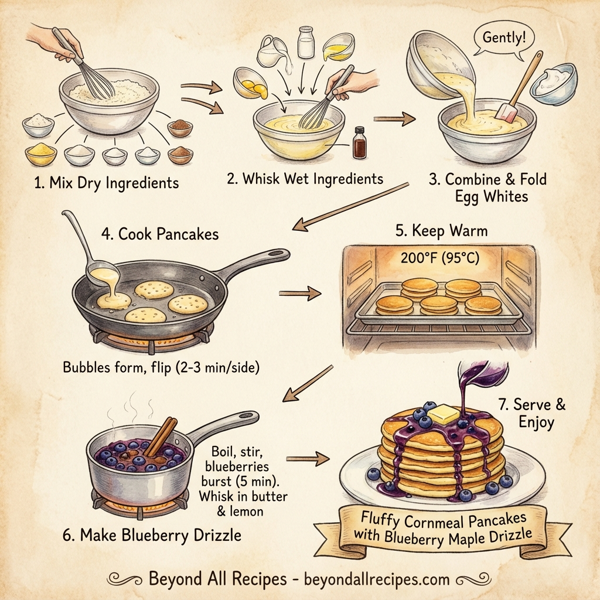 1. Mix Dry Ingredients

2. Whisk Wet Ingredients

Gently!

3. Combine & Fold Egg Whites

4. Cook Pancakes

Bubbles form, flip (2-3 min/side)

5. Keep Warm

200°F (95°C)

6. Make Blueberry Drizzle

Boil, stir, blueberries burst (5 min). Whisk in butter & lemon

7. Serve & Enjoy

Fluffy Cornmeal Pancakes with Blueberry Maple Drizzle

Beyond All Recipes - beyondallrecipes.com