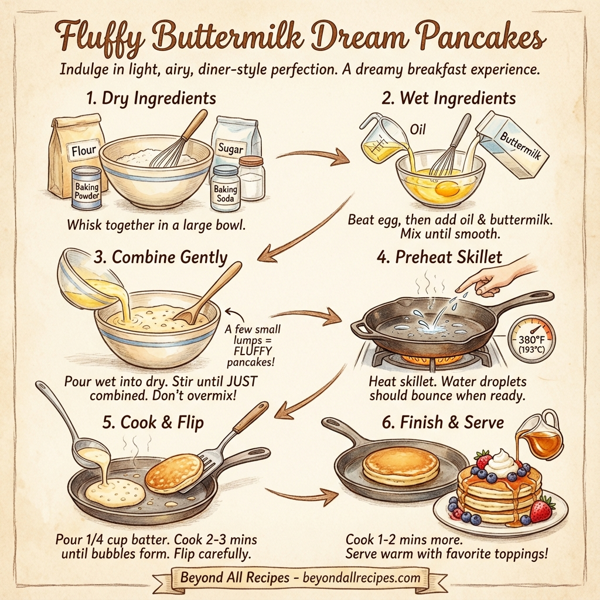 Fluffy Buttermilk Dream Pancakes

Indulge in light, airy, diner-style perfection. A dreamy breakfast experience.

1. Dry Ingredients

Flour

Baking Powder

Sugar

Baking Soda

Whisk together in a large bowl.

2. Wet Ingredients

Oil

Buttermilk

Beat egg, then add oil & buttermilk. Mix until smooth.

3. Combine Gently

A few small lumps = FLUFFY pancakes!

Pour wet into dry. Stir until JUST combined. Don't overmix!

4. Preheat Skillet

380°F (193°C)

Heat skillet. Water droplets should bounce when ready.

5. Cook & Flip

Pour 1/4 cup batter. Cook 2-3 mins until bubbles form. Flip carefully.

6. Finish & Serve

Cook 1-2 mins more. Serve warm with favorite toppings!

Beyond All Recipes - beyondallrecipes.com