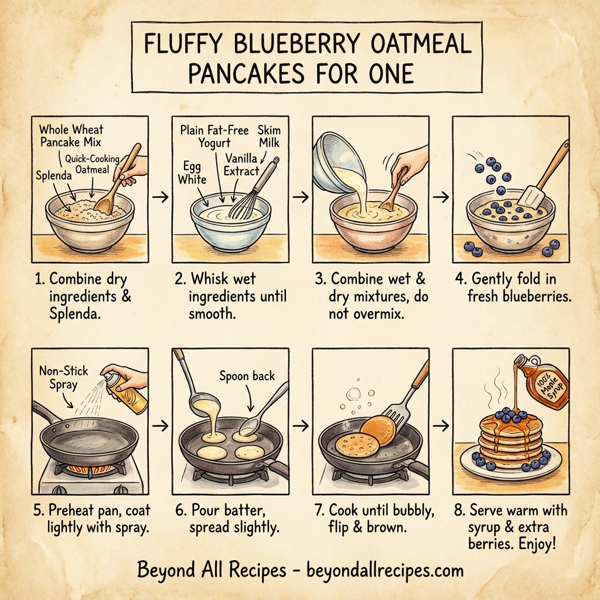 FLUFFY BLUEBERRY OATMEAL PANCAKES FOR ONE

Whole Wheat Pancake Mix
Quick-Cooking Oatmeal
Splenda

1. Combine dry ingredients & Splenda.

Plain Fat-Free Yogurt
Skim Milk
Egg White
Vanilla Extract

2. Whisk wet ingredients until smooth.

3. Combine wet & dry mixtures, do not overmix.

4. Gently fold in fresh blueberries.

Non-Stick Spray

5. Preheat pan, coat lightly with spray.

Spoon back

6. Pour batter, spread slightly.

7. Cook until bubbly, flip & brown.

100% Maple Syrup

8. Serve warm with syrup & extra berries. Enjoy!

Beyond All Recipes - beyondallrecipes.com