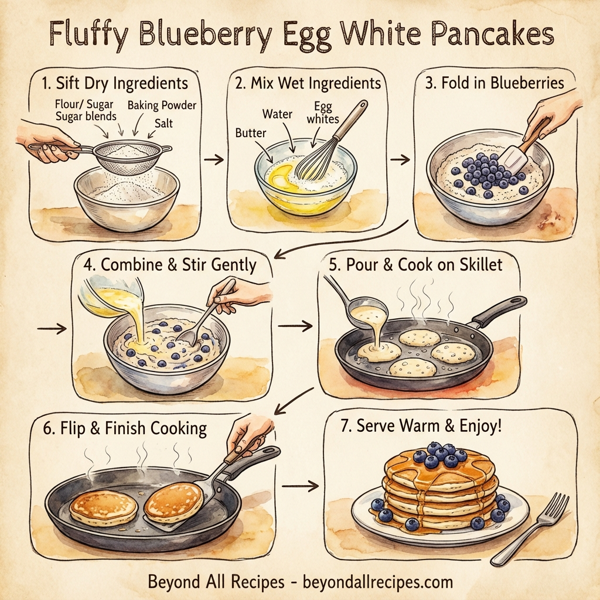 Fluffy Blueberry Egg White Pancakes

1. Sift Dry Ingredients

Flour/ Sugar
Sugar blends

Baking Powder

Salt

2. Mix Wet Ingredients

Water

Egg whites

Butter

3. Fold in Blueberries

4. Combine & Stir Gently

5. Pour & Cook on Skillet

6. Flip & Finish Cooking

7. Serve Warm & Enjoy!

Beyond All Recipes - beyondallrecipes.com