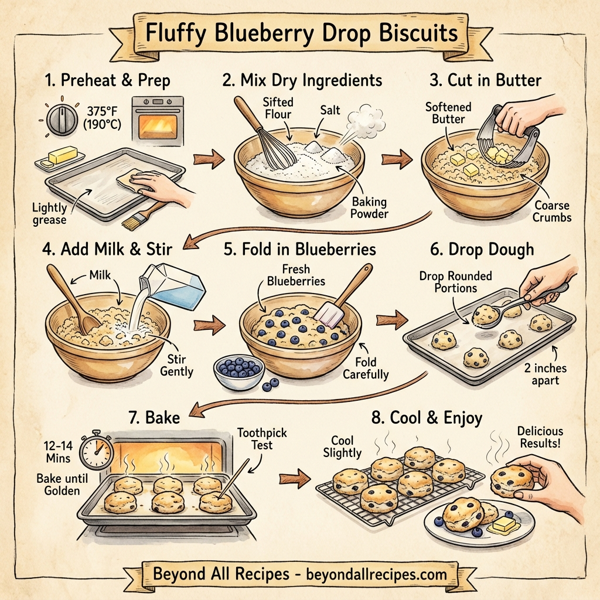 Fluffy Blueberry Drop Biscuits

1. Preheat & Prep

375°F (190°C)

Lightly grease

2. Mix Dry Ingredients

Sifted Flour

Salt

Baking Powder

3. Cut in Butter

Softened Butter

Coarse Crumbs

4. Add Milk & Stir

Milk

Stir Gently

5. Fold in Blueberries

Fresh Blueberries

Fold Carefully

6. Drop Dough

Drop Rounded Portions

2 inches apart

7. Bake

12-14 Mins

Bake until Golden

Toothpick Test

8. Cool & Enjoy

Cool Slightly

Delicious Results!

Beyond All Recipes - beyondallrecipes.com