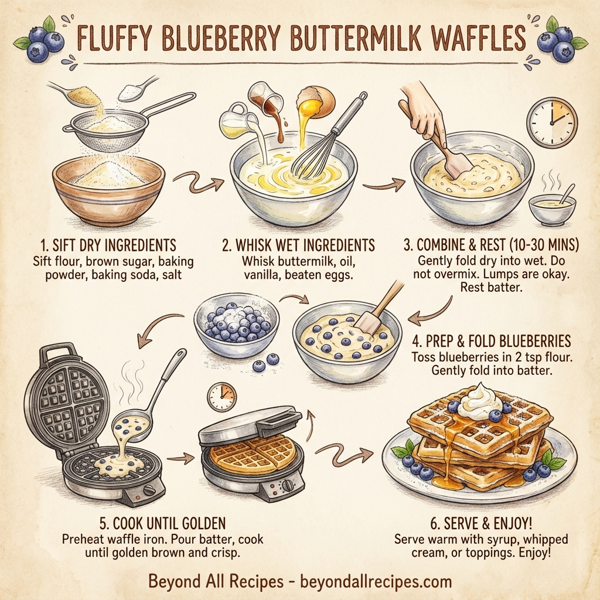 FLUFFY BLUEBERRY BUTTERMILK WAFFLES

1. SIFT DRY INGREDIENTS
Sift flour, brown sugar, baking powder, baking soda, salt

2. WHISK WET INGREDIENTS
Whisk buttermilk, oil, vanilla, beaten eggs.

3. COMBINE & REST (10-30 MINS)
Gently fold dry into wet. Do not overmix. Lumps are okay. Rest batter.

4. PREP & FOLD BLUEBERRIES
Toss blueberries in 2 tsp flour. Gently fold into batter.

5. COOK UNTIL GOLDEN
Preheat waffle iron. Pour batter, cook until golden brown and crisp.

6. SERVE & ENJOY!
Serve warm with syrup, whipped cream, or toppings. Enjoy!

Beyond All Recipes - beyondallrecipes.com