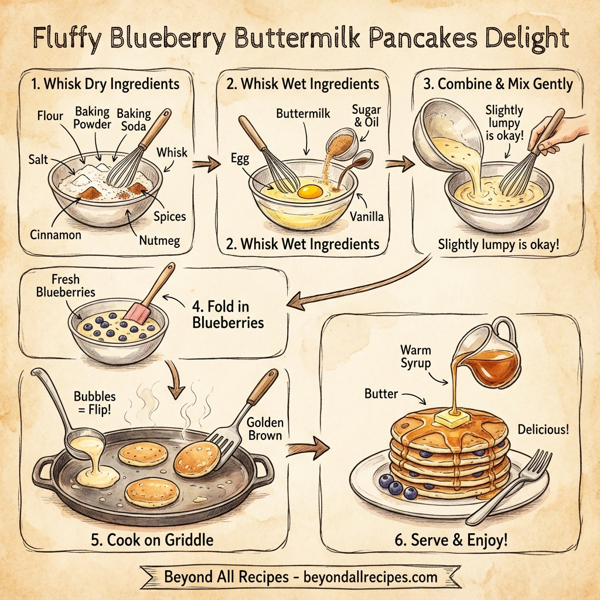 Fluffy Blueberry Buttermilk Pancakes Delight

1. Whisk Dry Ingredients

Flour

Baking Powder

Baking Soda

Salt

Whisk

Spices

Cinnamon

Nutmeg

2. Whisk Wet Ingredients

Buttermilk

Sugar & Oil

Egg

Vanilla

2. Whisk Wet Ingredients

3. Combine & Mix Gently

Slightly lumpy is okay!

Slightly lumpy is okay!

Fresh Blueberries

4. Fold in Blueberries

Bubbles = Flip!

Golden Brown

5. Cook on Griddle

Warm Syrup

Butter

Delicious!

6. Serve & Enjoy!

Beyond All Recipes - beyondallrecipes.com