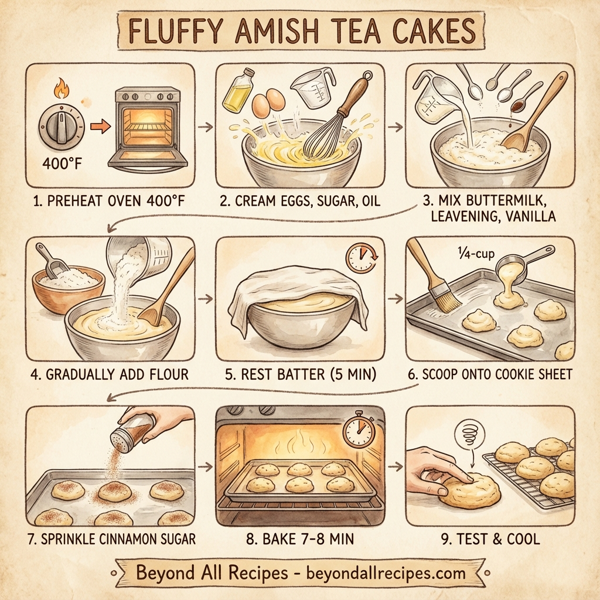 FLUFFY AMISH TEA CAKES

400°F

1. PREHEAT OVEN 400°F

2. CREAM EGGS, SUGAR, OIL

3. MIX BUTTERMILK, LEAVENING, VANILLA

4. GRADUALLY ADD FLOUR

5. REST BATTER (5 MIN)

¼-cup

6. SCOOP ONTO COOKIE SHEET

7. SPRINKLE CINNAMON SUGAR

8. BAKE 7-8 MIN

9. TEST & COOL

Beyond All Recipes - beyondallrecipes.com