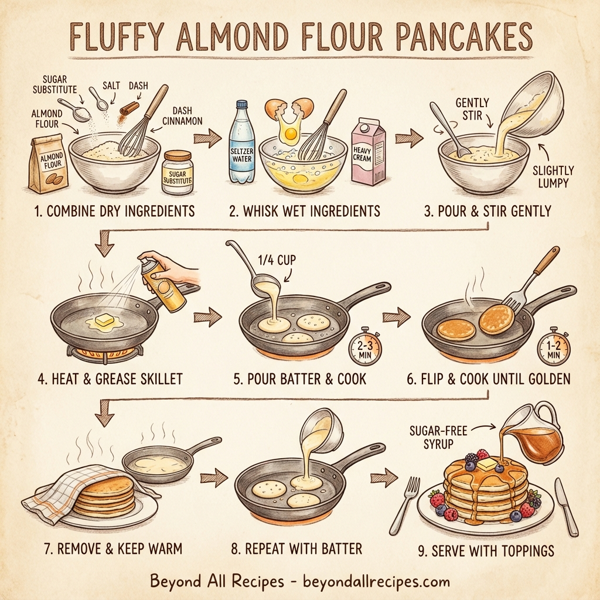 FLUFFY ALMOND FLOUR PANCAKES

SUGAR SUBSTITUTE
SALT
DASH
ALMOND FLOUR
DASH CINNAMON
ALMOND FLOUR
SUGAR SUBSTITUTE

1. COMBINE DRY INGREDIENTS

SELTZER WATER
HEAVY CREAM

2. WHISK WET INGREDIENTS

GENTLY STIR
SLIGHTLY LUMPY

3. POUR & STIR GENTLY

4. HEAT & GREASE SKILLET

1/4 CUP
2-3 MIN

5. POUR BATTER & COOK

1-2 MIN

6. FLIP & COOK UNTIL GOLDEN

7. REMOVE & KEEP WARM

8. REPEAT WITH BATTER

SUGAR-FREE SYRUP

9. SERVE WITH TOPPINGS

Beyond All Recipes - beyondallrecipes.com