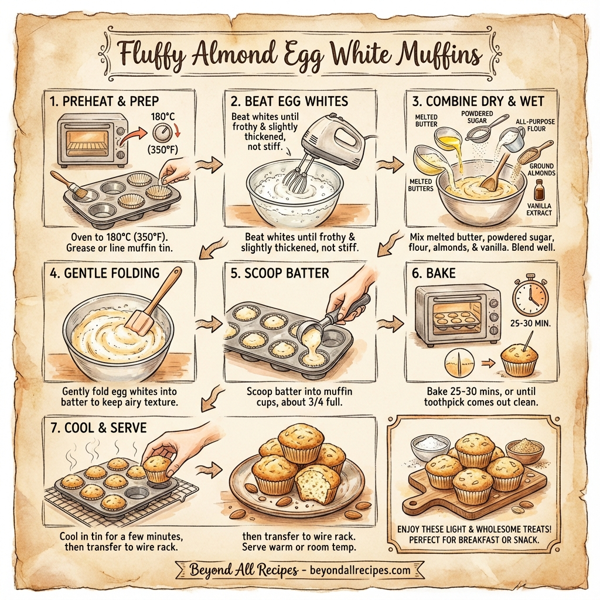 Fluffy Almond Egg White Muffins

1. PREHEAT & PREP

180°C
(350°F)

Oven to 180°C (350°F). Grease or line muffin tin.

2. BEAT EGG WHITES

Beat whites until frothy & slightly thickened, not stiff.

Beat whites until frothy & slightly thickened, not stiff.

3. COMBINE DRY & WET

MELTED BUTTER
POWDERED SUGAR
ALL-PURPOSE FLOUR
MELTED BUTTERS
GROUND ALMONDS
VANILLA EXTRACT

Mix melted butter, powdered sugar, flour, almonds, & vanilla. Blend well.

4. GENTLE FOLDING

Gently fold egg whites into batter to keep airy texture.

5. SCOOP BATTER

Scoop batter into muffin cups, about 3/4 full.

6. BAKE

25-30 MIN.

Bake 25-30 mins, or until toothpick comes out clean.

7. COOL & SERVE

Cool in tin for a few minutes, then transfer to wire rack.

then transfer to wire rack. Serve warm or room temp.

ENJOY THESE LIGHT & WHOLESOME TREATS! PERFECT FOR BREAKFAST OR SNACK.

Beyond All Recipes - beyondallrecipes.com