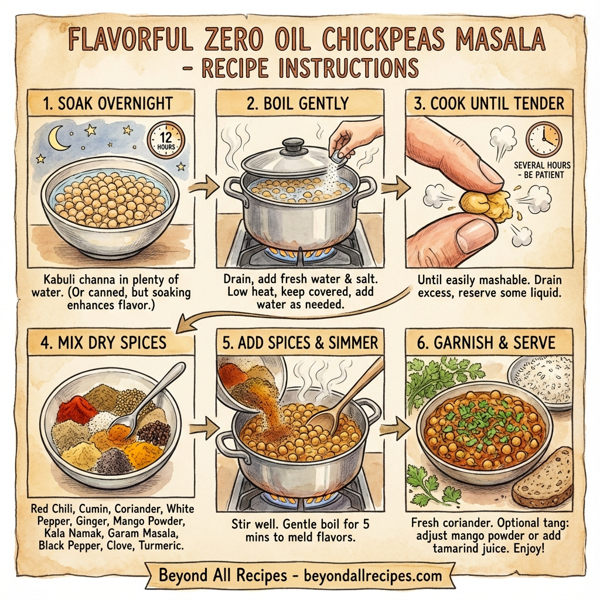 FLAVORFUL ZERO OIL CHICKPEAS MASALA - RECIPE INSTRUCTIONS

1. SOAK OVERNIGHT

12 HOURS

Kabuli channa in plenty of water. (Or canned, but soaking enhances flavor.)

2. BOIL GENTLY

Drain, add fresh water & salt. Low heat, keep covered, add water as needed.

3. COOK UNTIL TENDER

SEVERAL HOURS - BE PATIENT

Until easily mashable. Drain excess, reserve some liquid.

4. MIX DRY SPICES

Red Chili, Cumin, Coriander, White Pepper, Ginger, Mango Powder, Kala Namak, Garam Masala, Black Pepper, Clove, Turmeric.

5. ADD SPICES & SIMMER

Stir well. Gentle boil for 5 mins to meld flavors.

6. GARNISH & SERVE

Fresh coriander. Optional tang: adjust mango powder or add tamarind juice. Enjoy!

Beyond All Recipes - beyondallrecipes.com