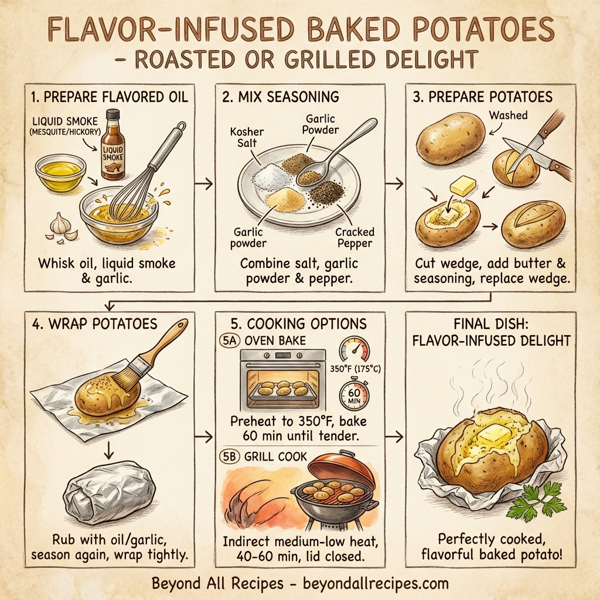 FLAVOR-INFUSED BAKED POTATOES
- ROASTED OR GRILLED DELIGHT

1. PREPARE FLAVORED OIL

LIQUID SMOKE (MESQUITE/HICKORY)

LIQUID SMOKE

Whisk oil, liquid smoke & garlic.

2. MIX SEASONING

Kosher Salt

Garlic Powder

Garlic powder

Cracked Pepper

Combine salt, garlic powder & pepper.

3. PREPARE POTATOES

Washed

Cut wedge, add butter & seasoning, replace wedge.

4. WRAP POTATOES

Rub with oil/garlic, season again, wrap tightly.

5. COOKING OPTIONS

5A OVEN BAKE

350°F (175°C)

60 MIN

Preheat to 350°F, bake 60 min until tender.

5B GRILL COOK

Indirect medium-low heat, 40-60 min, lid closed.

FINAL DISH: FLAVOR-INFUSED DELIGHT

Perfectly cooked, flavorful baked potato!

Beyond All Recipes - beyondallrecipes.com