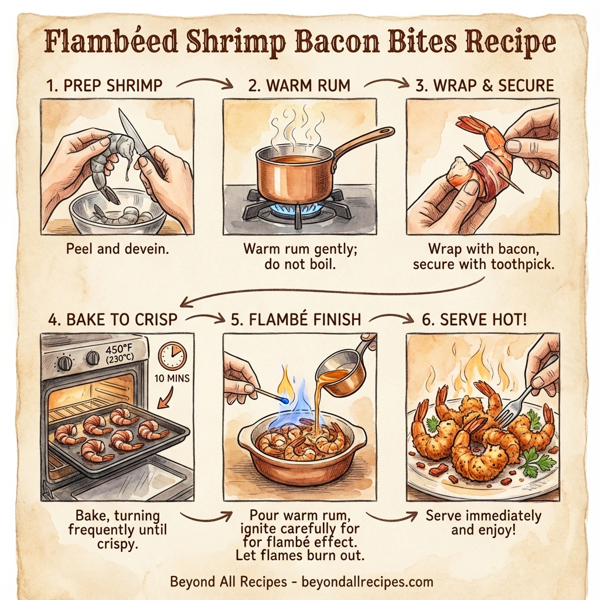 Flambéed Shrimp Bacon Bites Recipe

1. PREP SHRIMP

Peel and devein.

2. WARM RUM

Warm rum gently; do not boil.

3. WRAP & SECURE

Wrap with bacon, secure with toothpick.

4. BAKE TO CRISP

450°F (230°C)

10 MINS

Bake, turning frequently until crispy.

5. FLAMBÉ FINISH

Pour warm rum, ignite carefully for for flambé effect. Let flames burn out.

6. SERVE HOT!

Serve immediately and enjoy!

Beyond All Recipes - beyondallrecipes.com