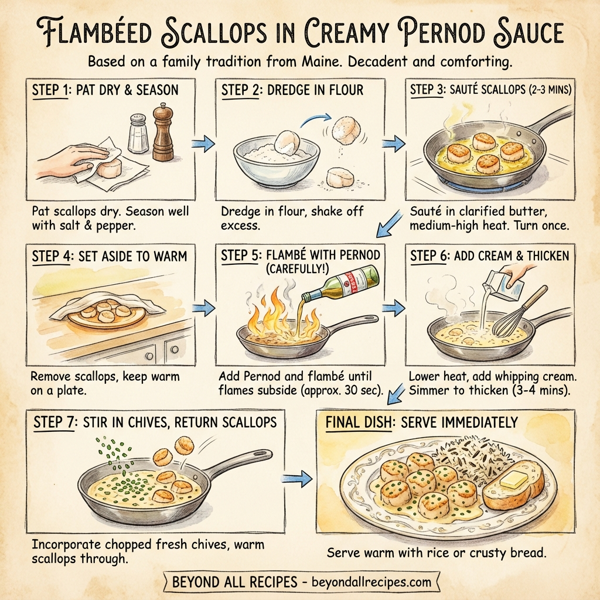 FLAMBÉED SCALLOPS IN CREAMY PERNOD SAUCE

Based on a family tradition from Maine. Decadent and comforting.

STEP 1: PAT DRY & SEASON

Pat scallops dry. Season well with salt & pepper.

STEP 2: DREDGE IN FLOUR

Dredge in flour, shake off excess.

STEP 3: SAUTÉ SCALLOPS (2-3 MINS)

Sauté in clarified butter, medium-high heat. Turn once.

STEP 4: SET ASIDE TO WARM

Remove scallops, keep warm on a plate.

STEP 5: FLAMBÉ WITH PERNOD (CAREFULLY!)

Add Pernod and flambé until flames subside (approx. 30 sec).

STEP 6: ADD CREAM & THICKEN

Lower heat, add whipping cream. Simmer to thicken (3-4 mins).

STEP 7: STIR IN CHIVES, RETURN SCALLOPS

Incorporate chopped fresh chives, warm scallops through.

FINAL DISH: SERVE IMMEDIATELY

Serve warm with rice or crusty bread.

BEYOND ALL RECIPES - beyondallrecipes.com