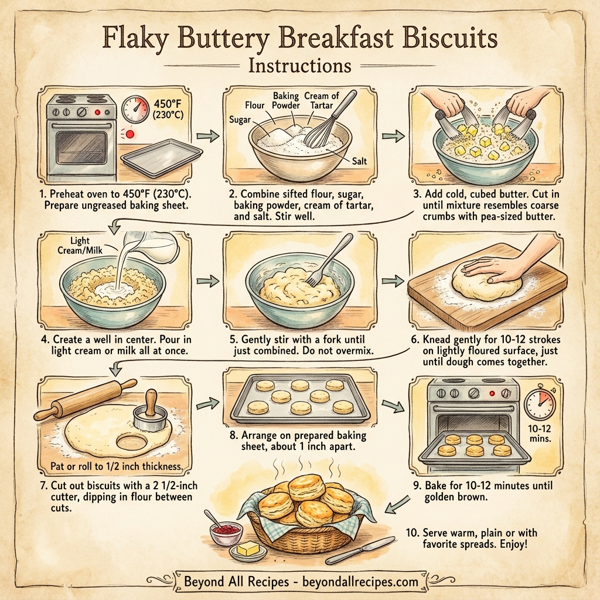 Flaky Buttery Breakfast Biscuits

Instructions

450°F (230°C)

1. Preheat oven to 450°F (230°C). Prepare ungreased baking sheet.

Flour
Baking Powder
Cream of Tartar
Sugar
Salt

2. Combine sifted flour, sugar, baking powder, cream of tartar, and salt. Stir well.

3. Add cold, cubed butter. Cut in until mixture resembles coarse crumbs with pea-sized butter.

Light Cream/Milk

4. Create a well in center. Pour in light cream or milk all at once.

5. Gently stir with a fork until just combined. Do not overmix.

6. Knead gently for 10-12 strokes on lightly floured surface, just until dough comes together.

Pat or roll to 1/2 inch thickness.

7. Cut out biscuits with a 2 1/2-inch cutter, dipping in flour between cuts.

8. Arrange on prepared baking sheet, about 1 inch apart.

10-12 mins.

9. Bake for 10-12 minutes until golden brown.

10. Serve warm, plain or with favorite spreads. Enjoy!

Beyond All Recipes - beyondallrecipes.com