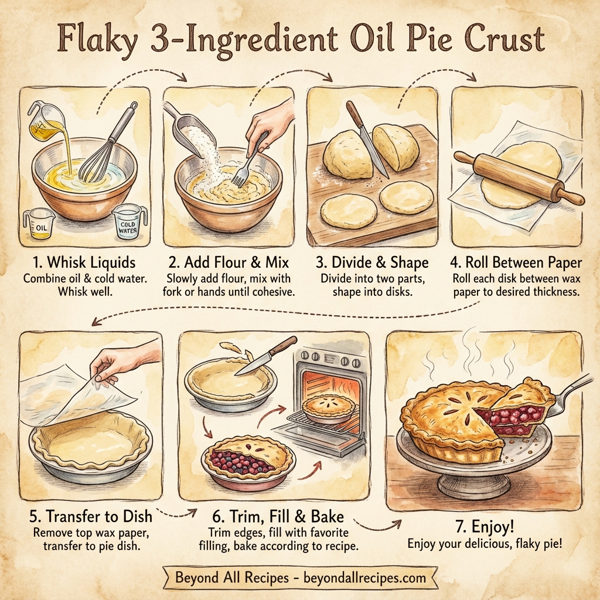 Flaky 3-Ingredient Oil Pie Crust

OIL

COLD WATER

1. Whisk Liquids
Combine oil & cold water. Whisk well.

2. Add Flour & Mix
Slowly add flour, mix with fork or hands until cohesive.

3. Divide & Shape
Divide into two parts, shape into disks.

4. Roll Between Paper
Roll each disk between wax paper to desired thickness.

5. Transfer to Dish
Remove top wax paper, transfer to pie dish.

6. Trim, Fill & Bake
Trim edges, fill with favorite filling, bake according to recipe.

7. Enjoy!
Enjoy your delicious, flaky pie!

Beyond All Recipes - beyondallrecipes.com