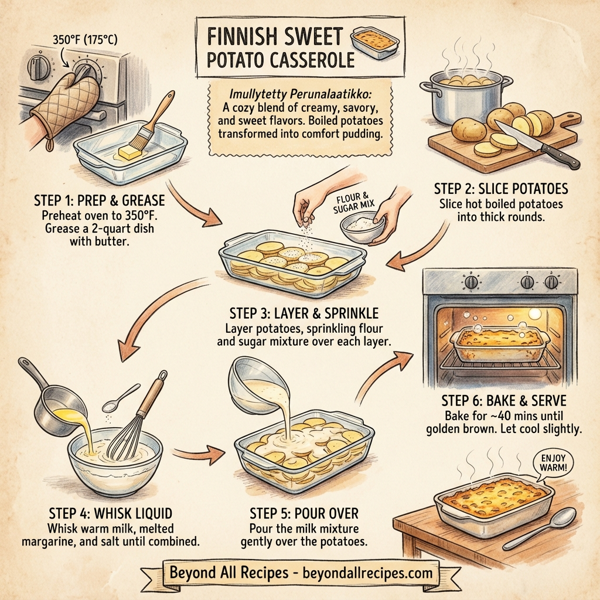 FINNISH SWEET POTATO CASSEROLE

Imullytetty Perunalaatikko: A cozy blend of creamy, savory, and sweet flavors. Boiled potatoes transformed into comfort pudding.

350°F (175°C)

STEP 1: PREP & GREASE
Preheat oven to 350°F. Grease a 2-quart dish with butter.

STEP 2: SLICE POTATOES
Slice hot boiled potatoes into thick rounds.

FLOUR & SUGAR MIX

STEP 3: LAYER & SPRINKLE
Layer potatoes, sprinkling flour and sugar mixture over each layer.

STEP 4: WHISK LIQUID
Whisk warm milk, melted margarine, and salt until combined.

STEP 5: POUR OVER
Pour the milk mixture gently over the potatoes.

STEP 6: BAKE & SERVE
Bake for ~40 mins until golden brown. Let cool slightly.

ENJOY WARM!

Beyond All Recipes - beyondallrecipes.com