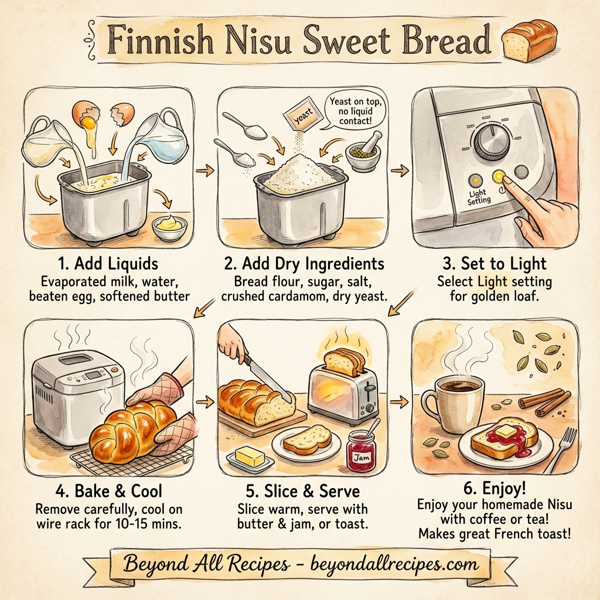 Finnish Nisu Sweet Bread

yeast

Yeast on top, no liquid contact!

Light Setting

1. Add Liquids
Evaporated milk, water, beaten egg, softened butter

2. Add Dry Ingredients
Bread flour, sugar, salt, crushed cardamom, dry yeast.

3. Set to Light
Select Light setting for golden loaf.

Jam

4. Bake & Cool
Remove carefully, cool on wire rack for 10-15 mins.

5. Slice & Serve
Slice warm, serve with butter & jam, or toast.

6. Enjoy!
Enjoy your homemade Nisu with coffee or tea! Makes great French toast!

Beyond All Recipes - beyondallrecipes.com