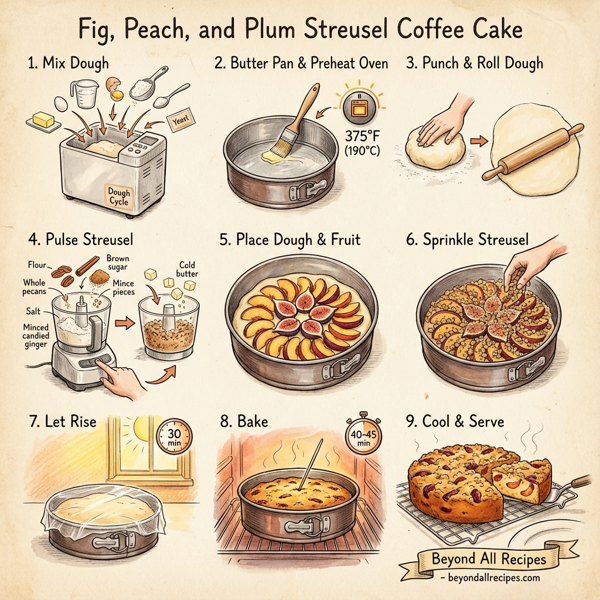 Fig, Peach, and Plum Streusel Coffee Cake

1. Mix Dough

Yeast

Dough Cycle

2. Butter Pan & Preheat Oven

375°F (190°C)

3. Punch & Roll Dough

4. Pulse Streusel

Flour

Brown sugar

Whole pecans

Mince pieces

Cold butter

Salt

Minced candied ginger

5. Place Dough & Fruit

6. Sprinkle Streusel

7. Let Rise

30 min

8. Bake

40-45 min

9. Cool & Serve

Beyond All Recipes

- beyondallrecipes.com