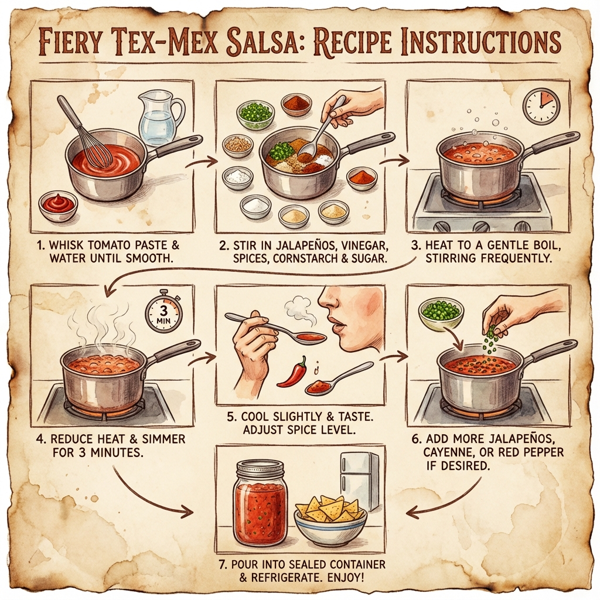 FIERY TEX-MEX SALSA: RECIPE INSTRUCTIONS

1. WHISK TOMATO PASTE & WATER UNTIL SMOOTH.

2. STIR IN JALAPEÑOS, VINEGAR, SPICES, CORNSTARCH & SUGAR.

3. HEAT TO A GENTLE BOIL, STIRRING FREQUENTLY.

3 MIN

4. REDUCE HEAT & SIMMER FOR 3 MINUTES.

5. COOL SLIGHTLY & TASTE. ADJUST SPICE LEVEL.

6. ADD MORE JALAPEÑOS, CAYENNE, OR RED PEPPER IF DESIRED.

7. POUR INTO SEALED CONTAINER & REFRIGERATE. ENJOY!