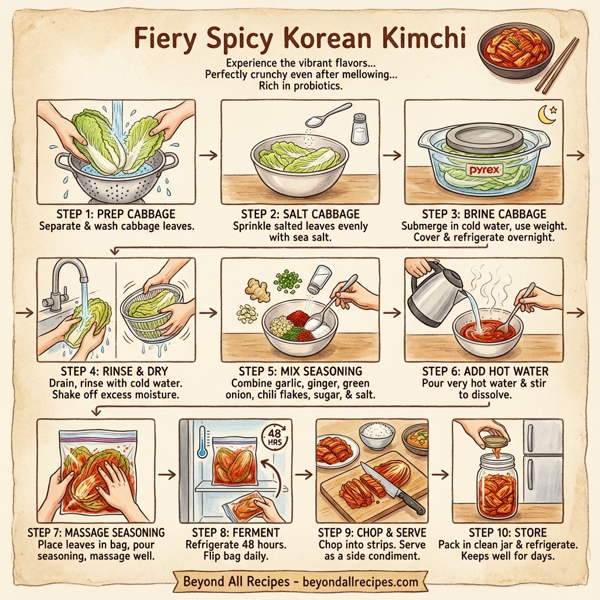 Fiery Spicy Korean Kimchi

Experience the vibrant flavors... Perfectly crunchy even after mellowing... Rich in probiotics.

pyrex

STEP 1: PREP CABBAGE
Separate & wash cabbage leaves.

STEP 2: SALT CABBAGE
Sprinkle salted leaves evenly with sea salt.

STEP 3: BRINE CABBAGE
Submerge in cold water, use weight. Cover & refrigerate overnight.

STEP 4: RINSE & DRY
Drain, rinse with cold water. Shake off excess moisture.

STEP 5: MIX SEASONING
Combine garlic, ginger, green onion, chili flakes, sugar, & salt.

STEP 6: ADD HOT WATER
Pour very hot water & stir to dissolve.

48 HRS

STEP 7: MASSAGE SEASONING
Place leaves in bag, pour seasoning, massage well.

STEP 8: FERMENT
Refrigerate 48 hours. Flip bag daily.

STEP 9: CHOP & SERVE
Chop into strips. Serve as a side condiment.

STEP 10: STORE
Pack in clean jar & refrigerate. Keeps well for days.

Beyond All Recipes - beyondallrecipes.com