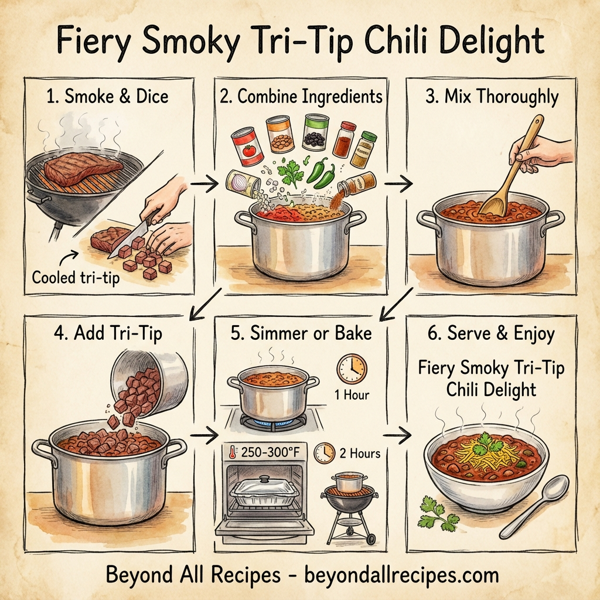 Fiery Smoky Tri-Tip Chili Delight

1. Smoke & Dice

Cooled tri-tip

2. Combine Ingredients

3. Mix Thoroughly

4. Add Tri-Tip

5. Simmer or Bake

1 Hour

250-300°F

2 Hours

6. Serve & Enjoy

Fiery Smoky Tri-Tip Chili Delight

Beyond All Recipes - beyondallrecipes.com